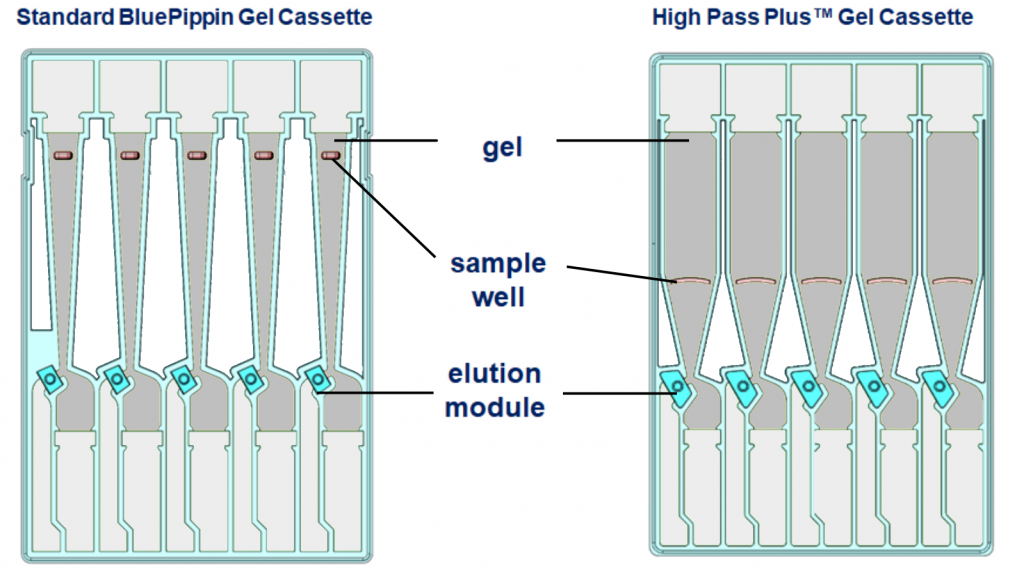 Standard BluePippin Gel Cassette

High Pass Plus™ Gel Cassette

gel

sample well

elution module