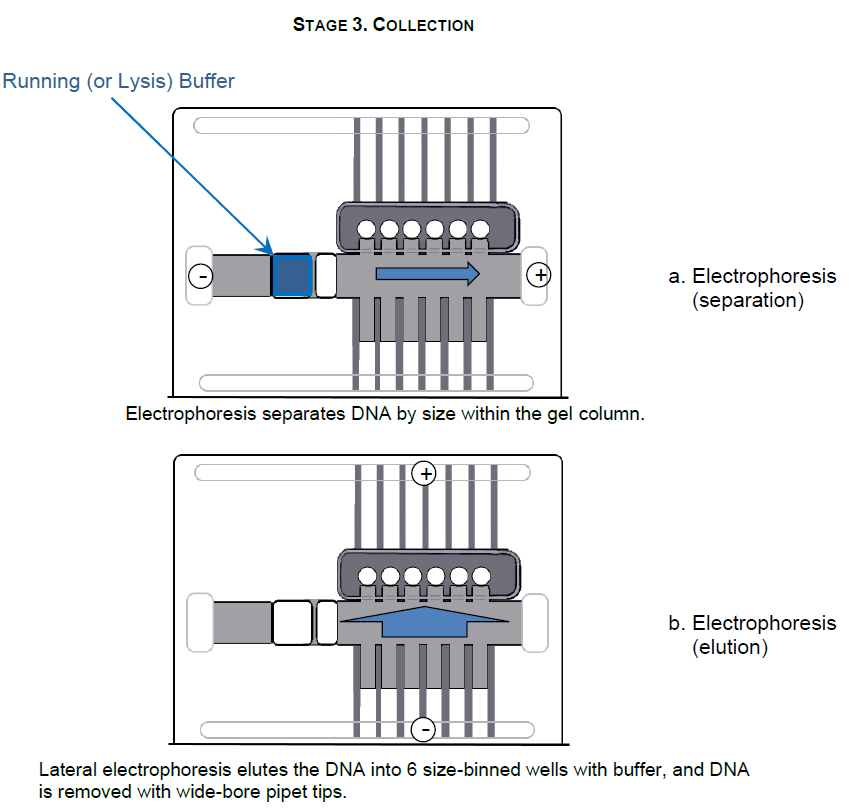 STAGE 3. COLLECTION

Running (or Lysis) Buffer

-

+

a. Electrophoresis (separation)

Electrophoresis separates DNA by size within the gel column.

+

-

b. Electrophoresis (elution)

Lateral electrophoresis elutes the DNA into 6 size-binned wells with buffer, and DNA is removed with wide-bore pipet tips.