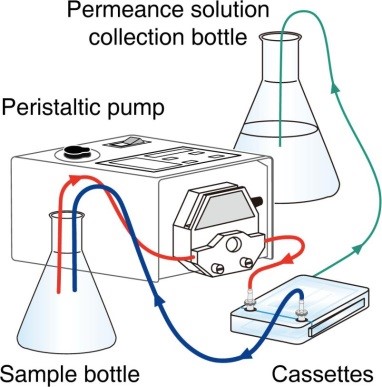 Permeance solution collection bottle

Peristaltic pump

Sample bottle

Cassettes